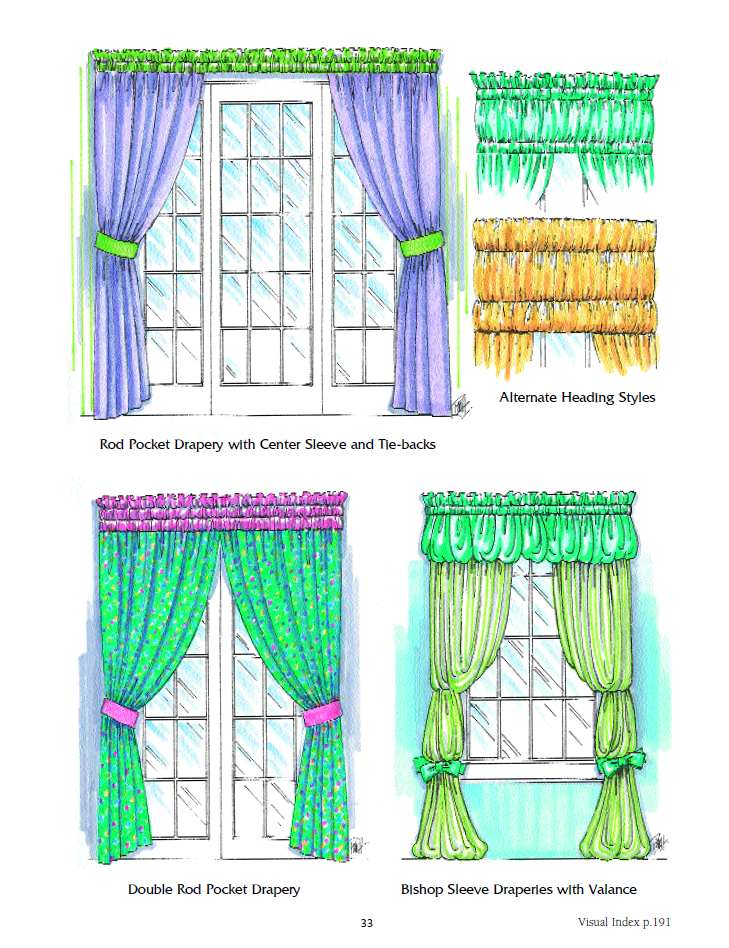 Alternate Heading Styles

Rod Pocket Drapery with Center Sleeve and Tie-backs

Double Rod Pocket Drapery

Bishop Sleeve Draperies with Valance

33

Visual Index p.191