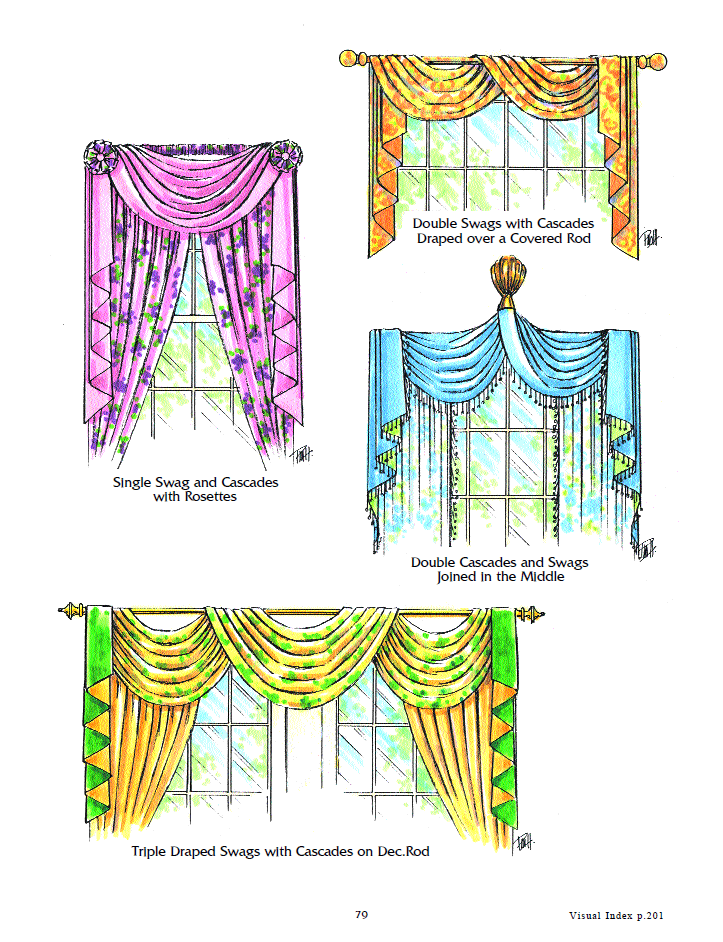 Double Swags with Cascades Draped over a Covered Rod

Single Swag and Cascades with Rosettes

Double Cascades and Swags Joined in the Middle

Triple Draped Swags with Cascades on Dec.Rod

79

Visual Index p.201