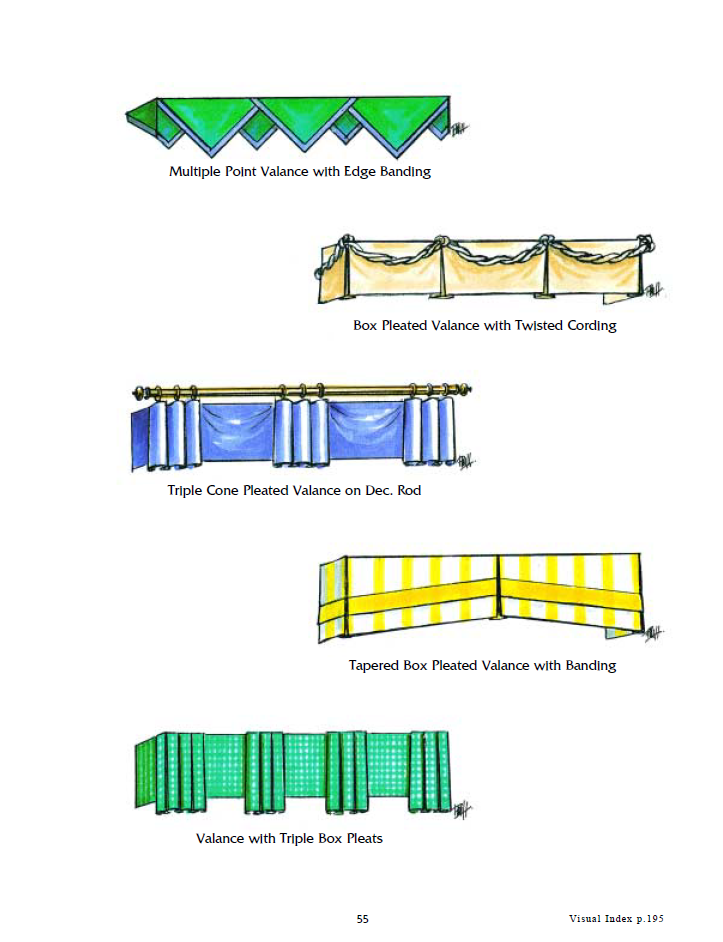 Multiple Point Valance with Edge Banding

Box Pleated Valance with Twisted Cording

Triple Cone Pleated Valance on Dec. Rod

Tapered Box Pleated Valance with Banding

Valance with Triple Box Pleats

55

Visual Index p.195